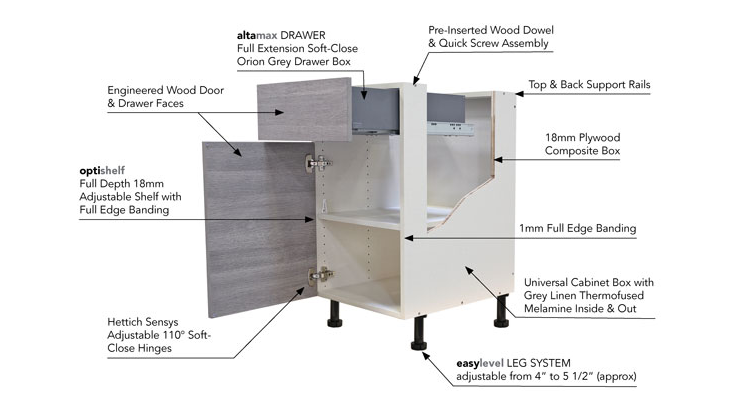 altamax DRAWER
Full Extension Soft-Close
Orion Grey Drawer Box

Pre-Inserted Wood Dowel
& Quick Screw Assembly

Engineered Wood Door
& Drawer Faces

Top & Back Support Rails

18mm Plywood
Composite Box

optishelf
Full Depth 18mm
Adjustable Shelf with
Full Edge Banding

1mm Full Edge Banding

Universal Cabinet Box with
Grey Linen Thermofused
Melamine Inside & Out

Hettich Sensys
Adjustable 110° Soft-Close Hinges

easylevel LEG SYSTEM
adjustable from 4" to 5 1/2" (approx)