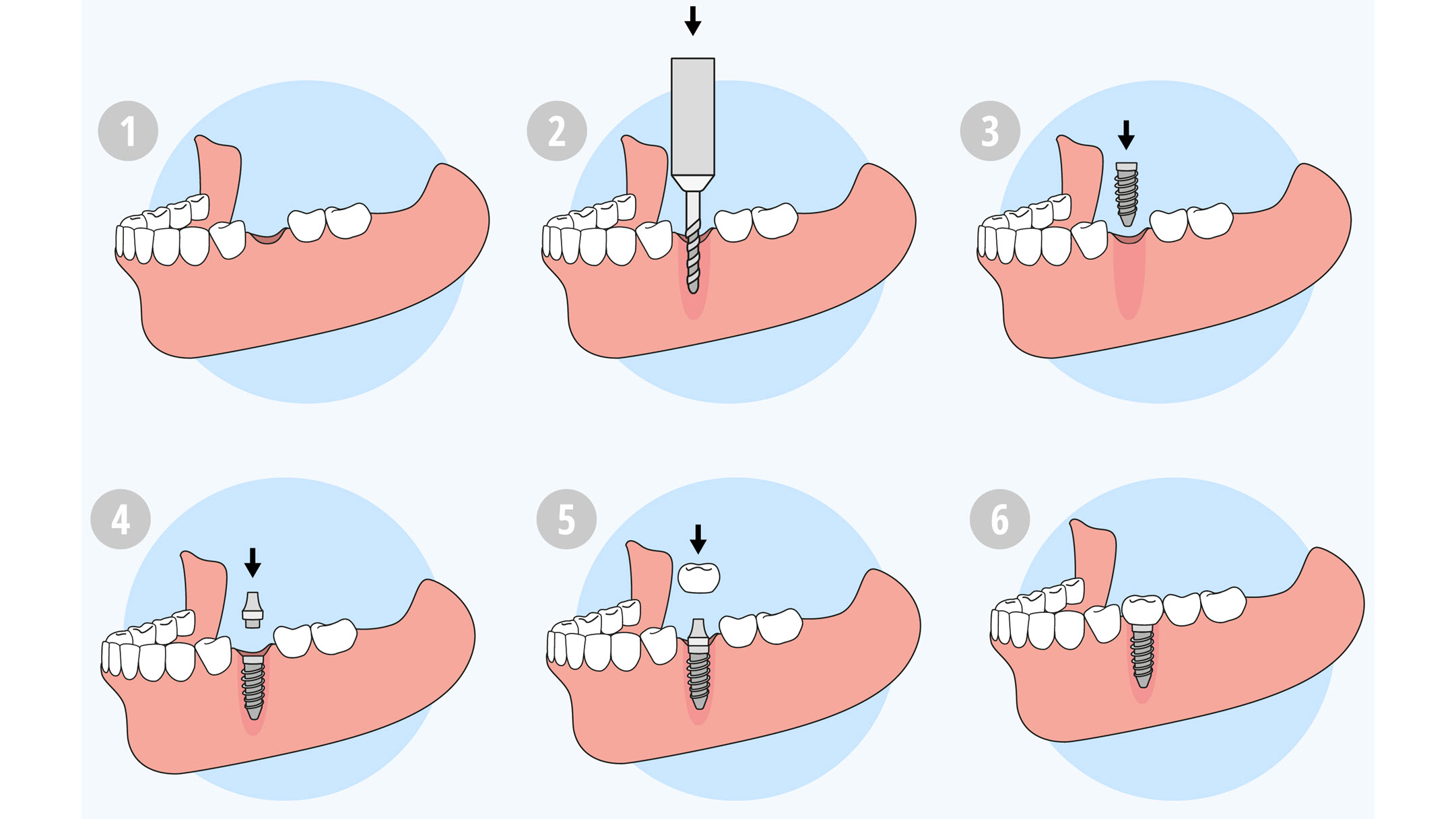 1
2
3
4
5
6