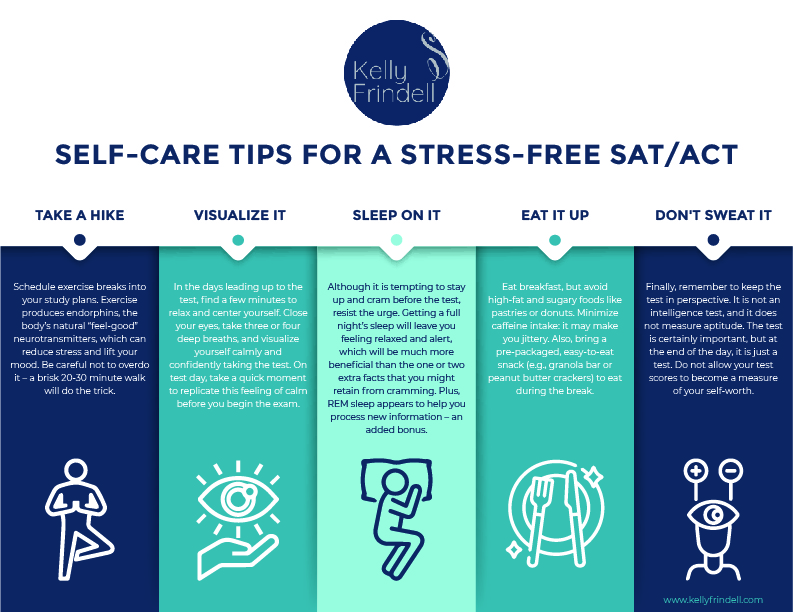 Kelly Frindell

SELF-CARE TIPS FOR A STRESS-FREE SAT/ACT

TAKE A HIKE

Schedule exercise breaks into your study plans. Exercise produces endorphins, the body's natural "feel-good" neurotransmitters, which can reduce stress and lift your mood. Be careful not to overdo it – a brisk 20-30 minute walk will do the trick.

VISUALIZE IT

In the days leading up to the test, find a few minutes to relax and center yourself. Close your eyes, take three or four deep breaths, and visualize yourself calmly and confidently taking the test. On test day, take a quick moment to replicate this feeling of calm before you begin the exam.

SLEEP ON IT

Although it is tempting to stay up and cram before the test, resist the urge. Getting a full night's sleep will leave you feeling relaxed and alert, which will be much more beneficial than the one or two extra facts that you might retain from cramming. Plus, REM sleep appears to help you process new information – an added bonus.

EAT IT UP

Eat breakfast, but avoid high-fat and sugary foods like pastries or donuts. Minimize caffeine intake: it may make you jittery. Also, bring a pre-packaged, easy-to-eat snack (e.g., granola bar or peanut butter crackers) to eat during the break.

DON'T SWEAT IT

Finally, remember to keep the test in perspective. It is not an intelligence test, and it does not measure aptitude. The test is certainly important, but at the end of the day, it is just a test. Do not allow your test scores to become a measure of your self-worth.

www.kellyfrindell.com